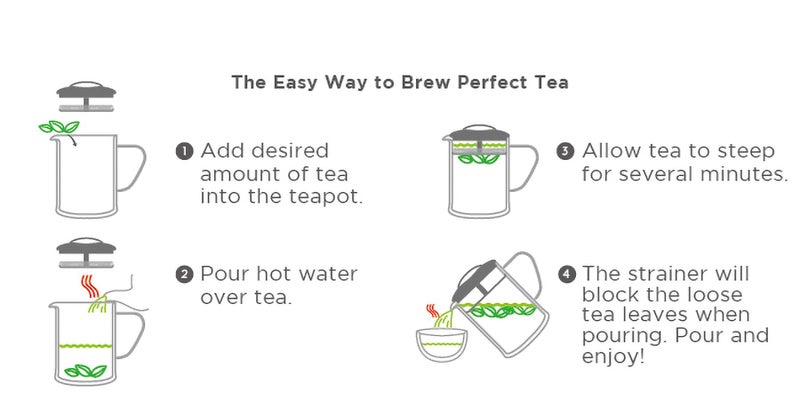 The Easy Way to Brew Perfect Tea

1 Add desired amount of tea into the teapot.

2 Pour hot water over tea.

3 Allow tea to steep for several minutes.

4 The strainer will block the loose tea leaves when pouring. Pour and enjoy!